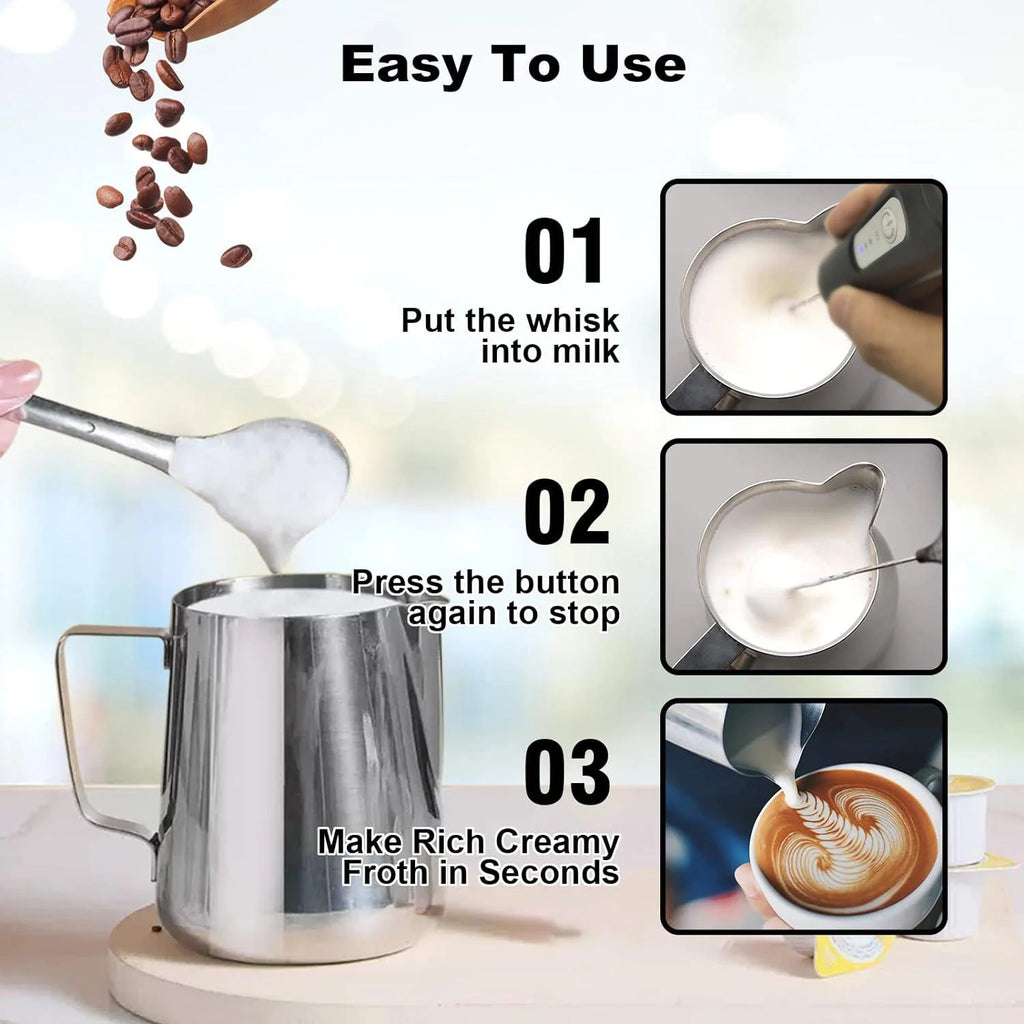 Easy To Use

01

Put the whisk into milk

02

Press the button again to stop

03

Make Rich Creamy Froth in Seconds